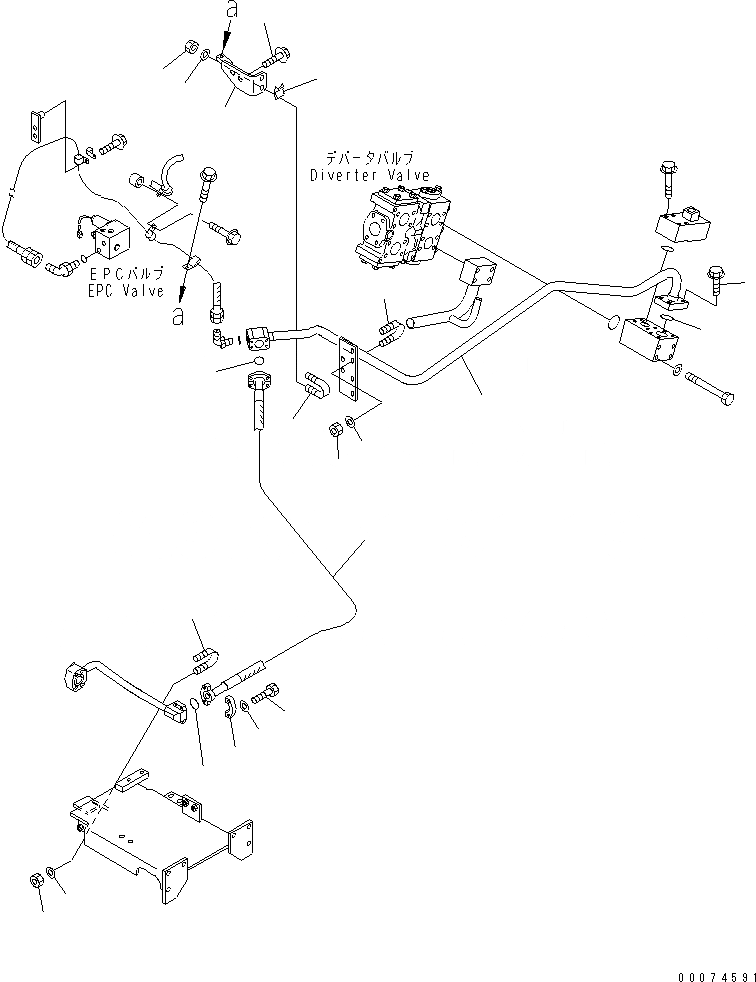 a

デバータバルブ
Diverter Valve

EPCバルブ
EPC Valve

a

00074591