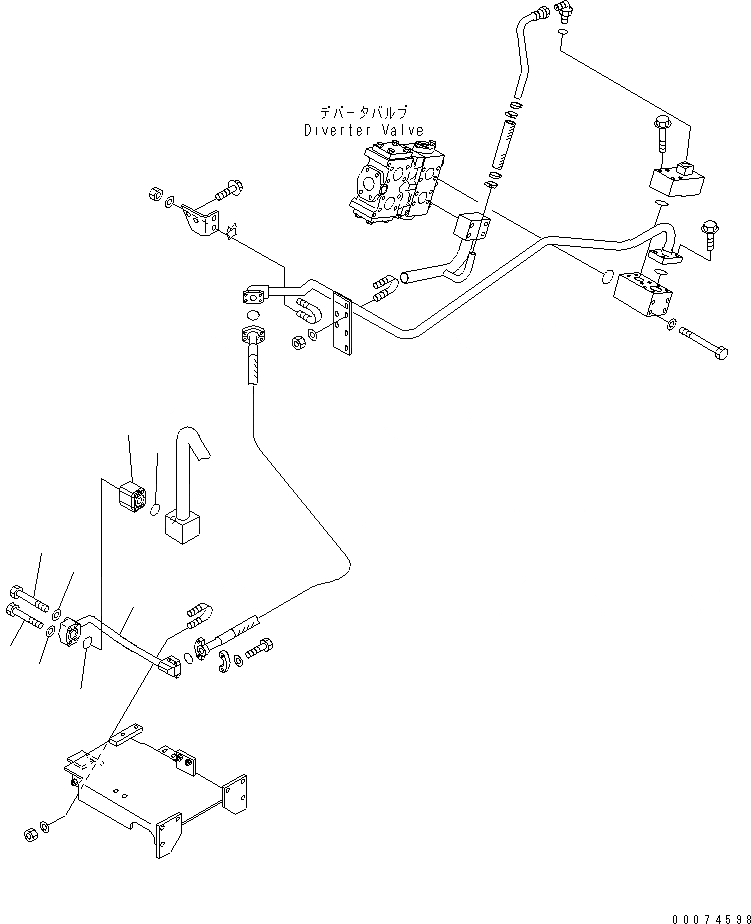 デバータバルブ
Diverter Valve

00074598