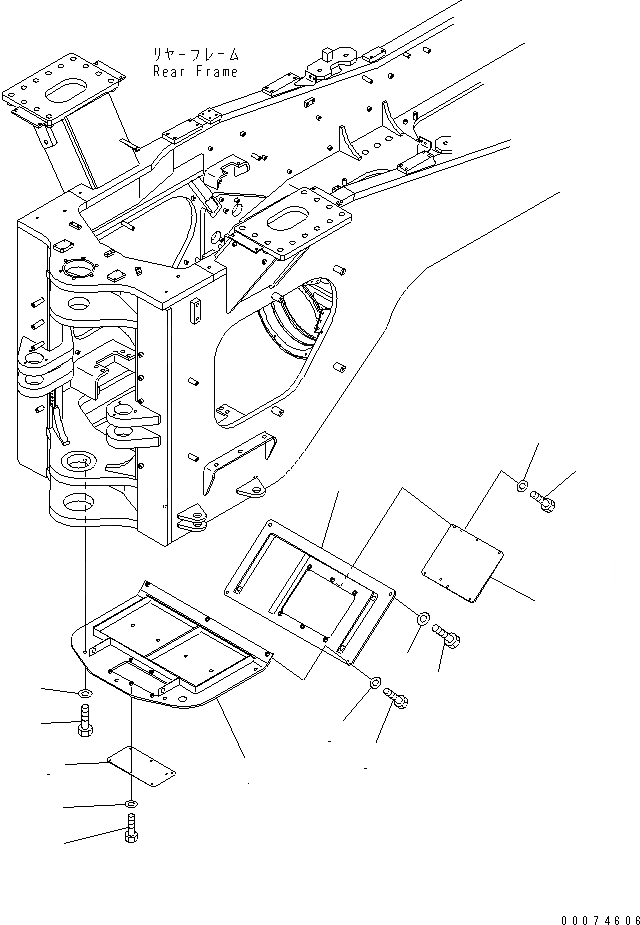 リヤーフレーム
Rear Frame

00074606