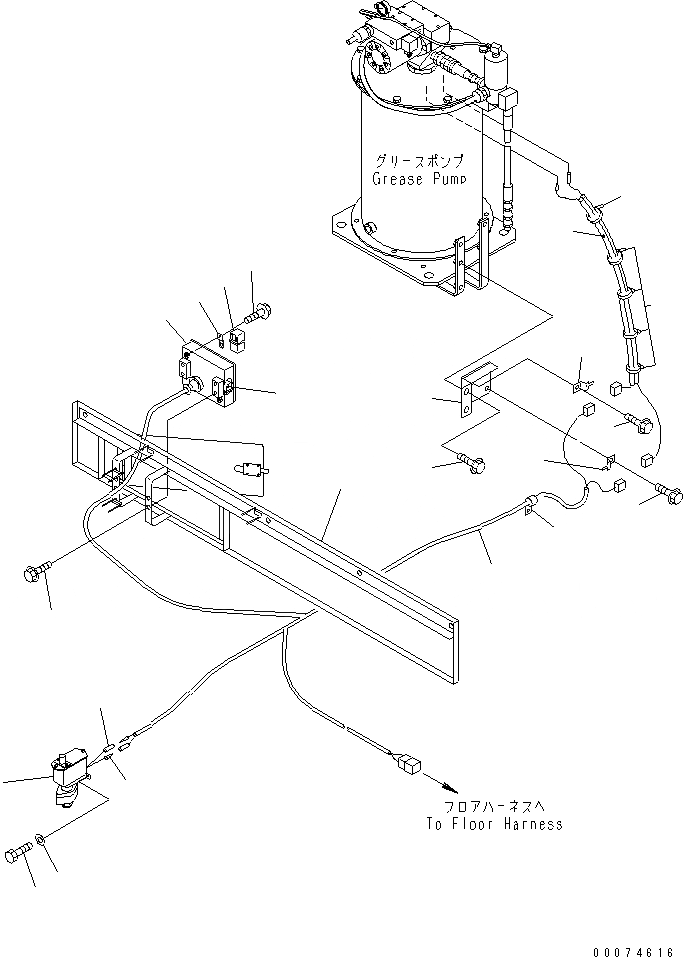 グリースポンプ
Grease Pump

フロアハーネスへ
To Floor Harness

00074616