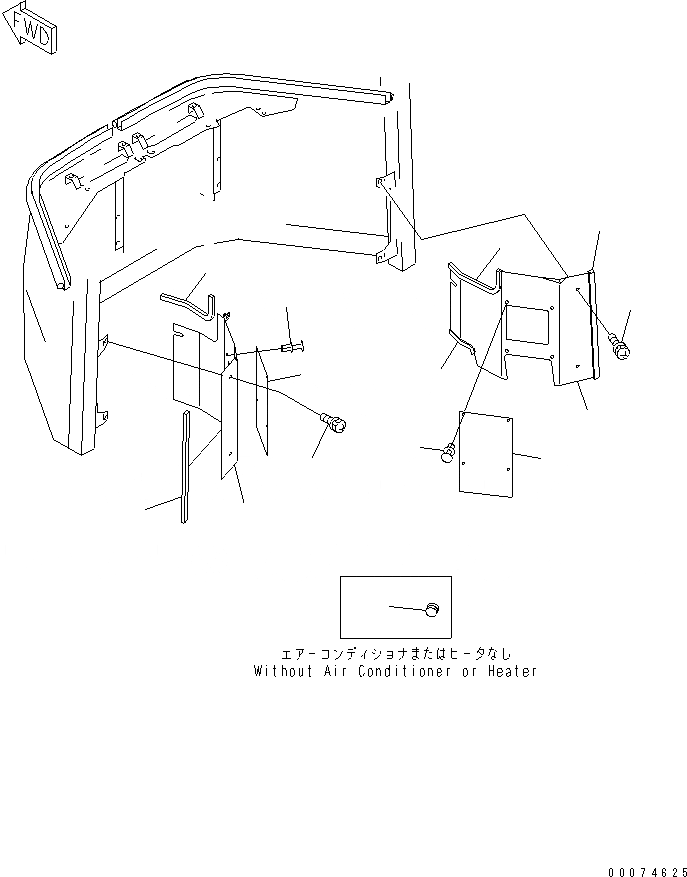 FWD

エアーコンディショナまたはヒータなし
Without Air Conditioner or Heater

00074625