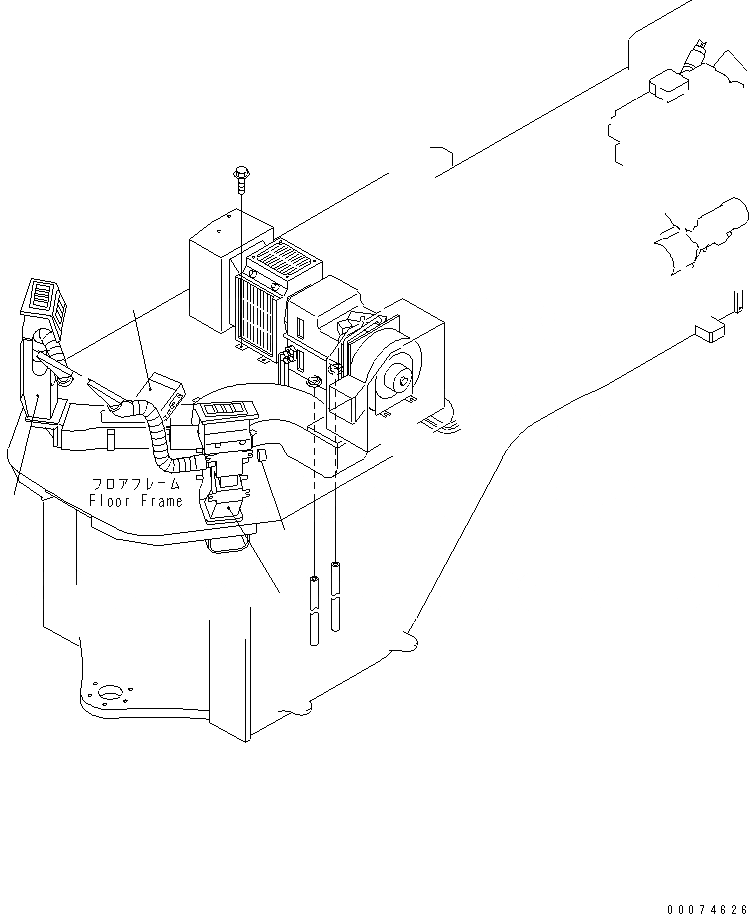 フロアフレーム
Floor Frame

00074626