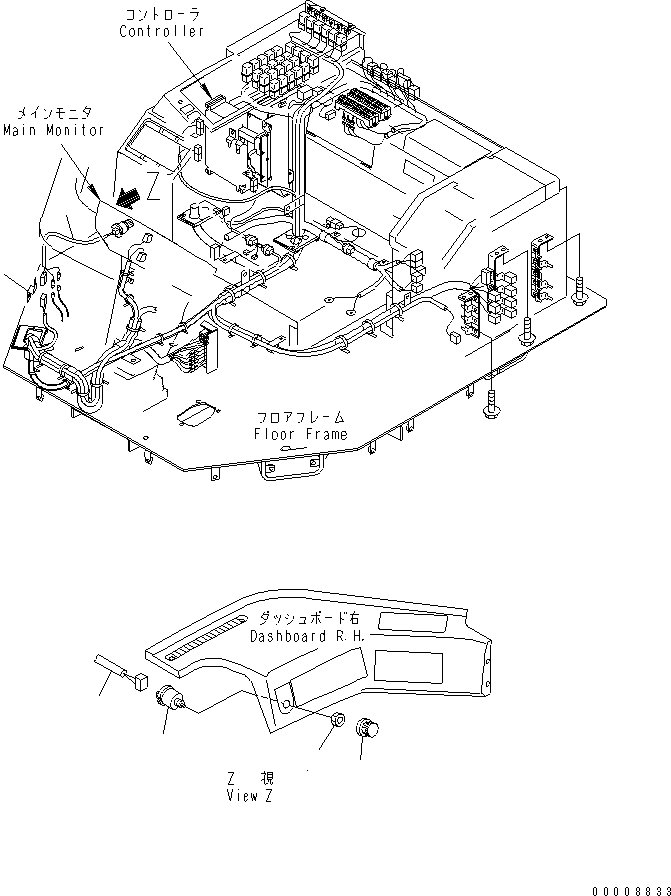 コントローラ
Controller

メインモニタ
Main Monitor

Z

フロアフレーム
Floor Frame

ダッシュボード右
Dashboard R.H.

Z 視
View Z

00008833