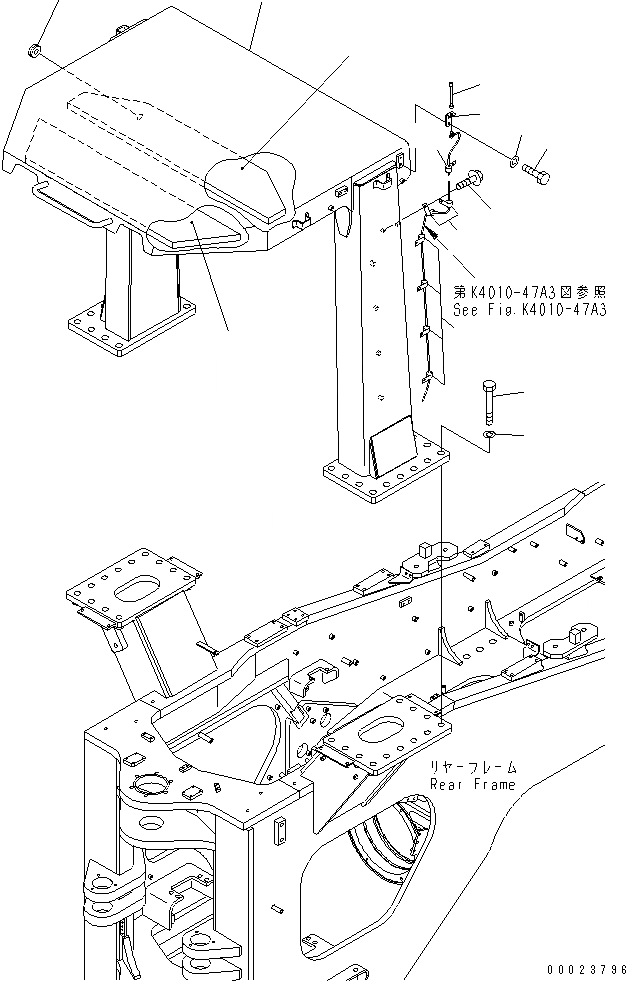 第K4010-47A3図参照
See Fig.K4010-47A3

リヤーフレーム
Rear Frame

00023796