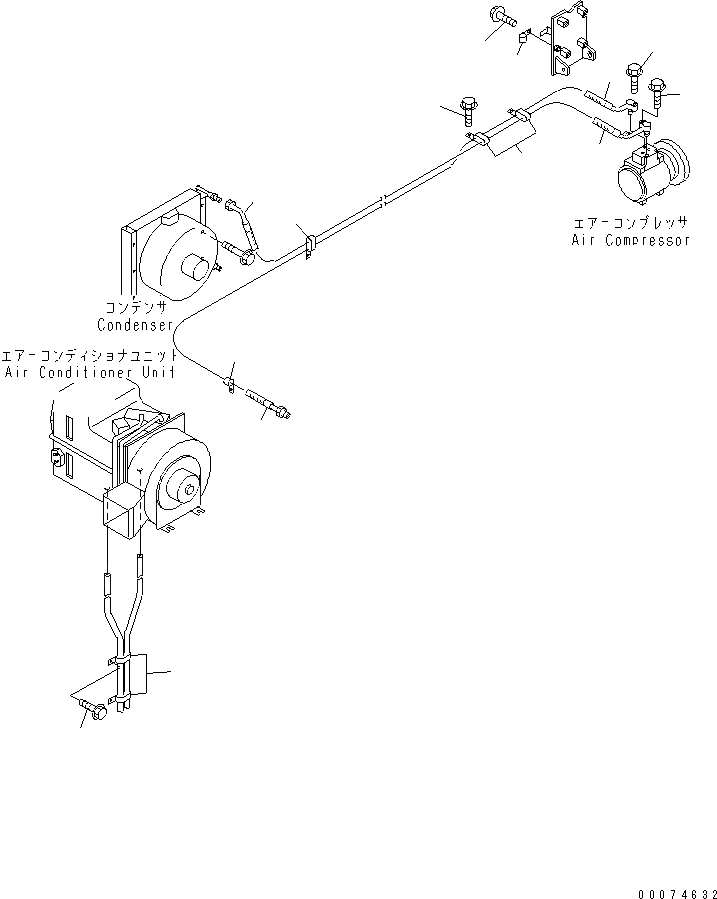 エアーコンプレッサ
Air Compressor

コンデンサ
Condenser

エアーコンディショナユニット
Air Conditioner Unit

00074632