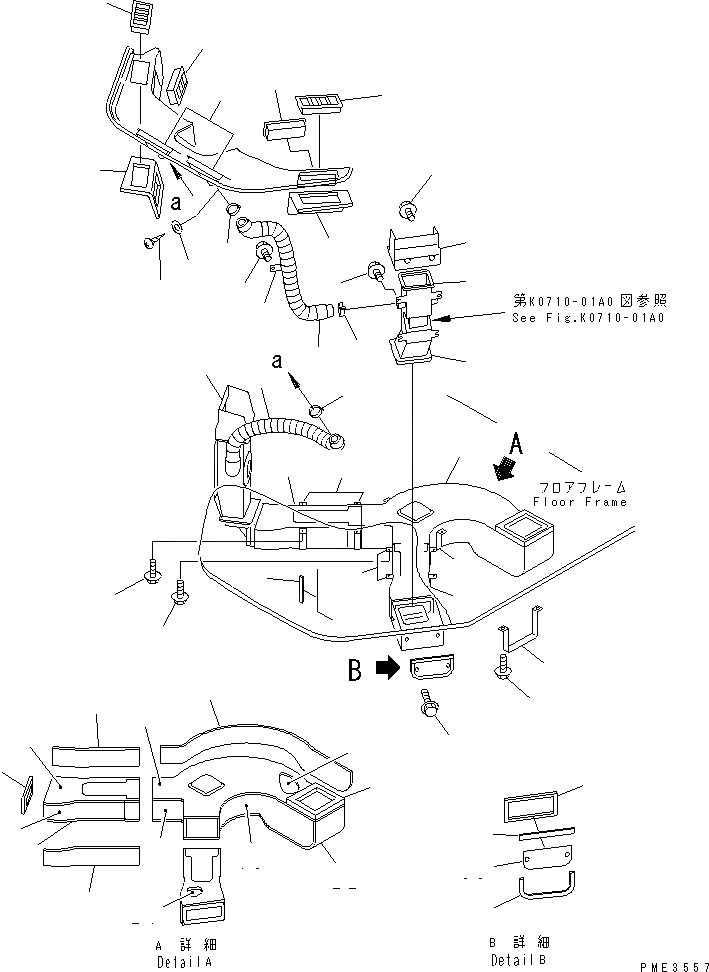 a

第K0710-01A0 図参照
See Fig.K0710-01A0

a

A

フロアフレーム
Floor Frame

B

A 詳細
Detail A

B 詳細
Detail B

PME3557