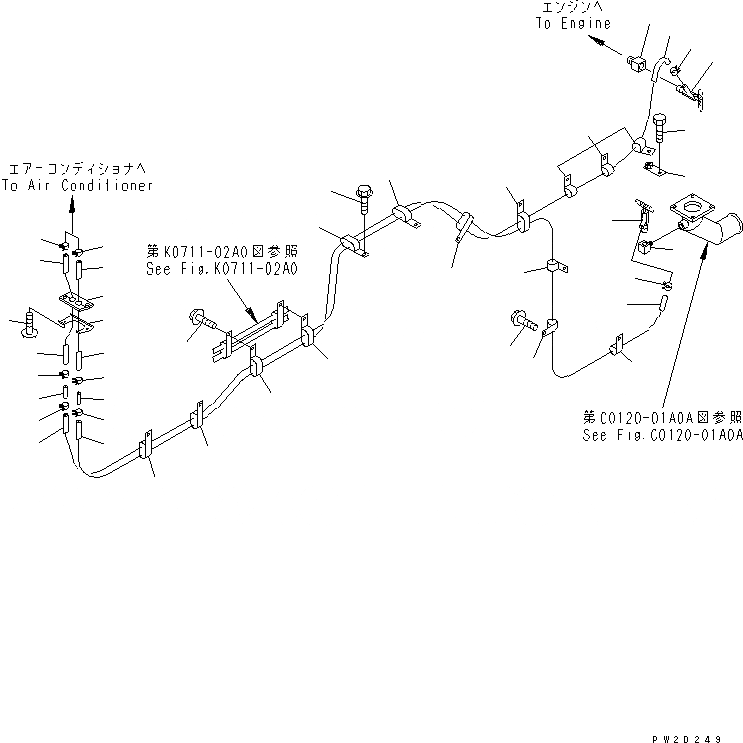 エンジンへ
To Engine

エアーコンディショナへ
To Air Conditioner

第K0711-02A0図参照
See Fig.K0711-02A0

第C0120-01A0A図参照
See Fig.C0120-01A0A

PW20249