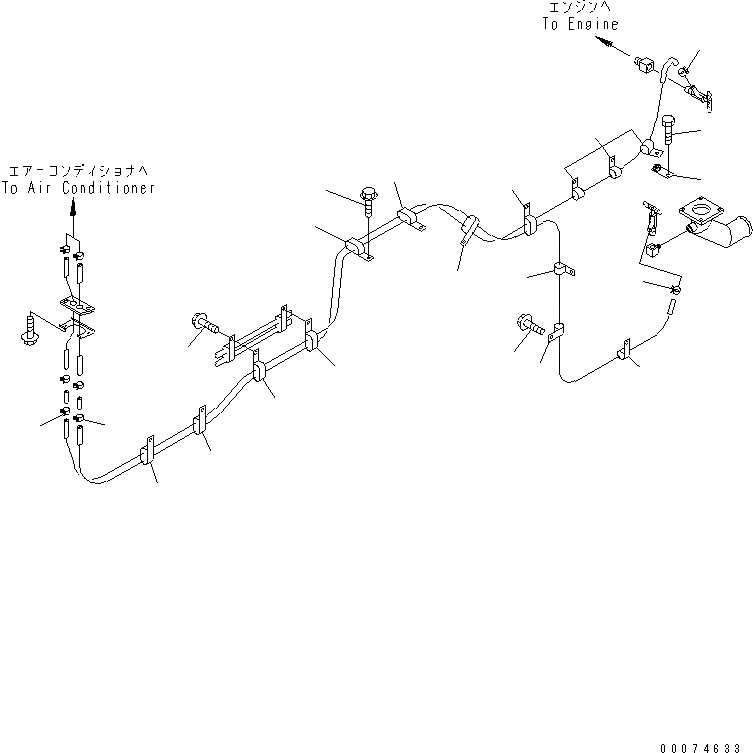 エンジンへ
To Engine

エアーコンディショナへ
To Air Conditioner

00074633