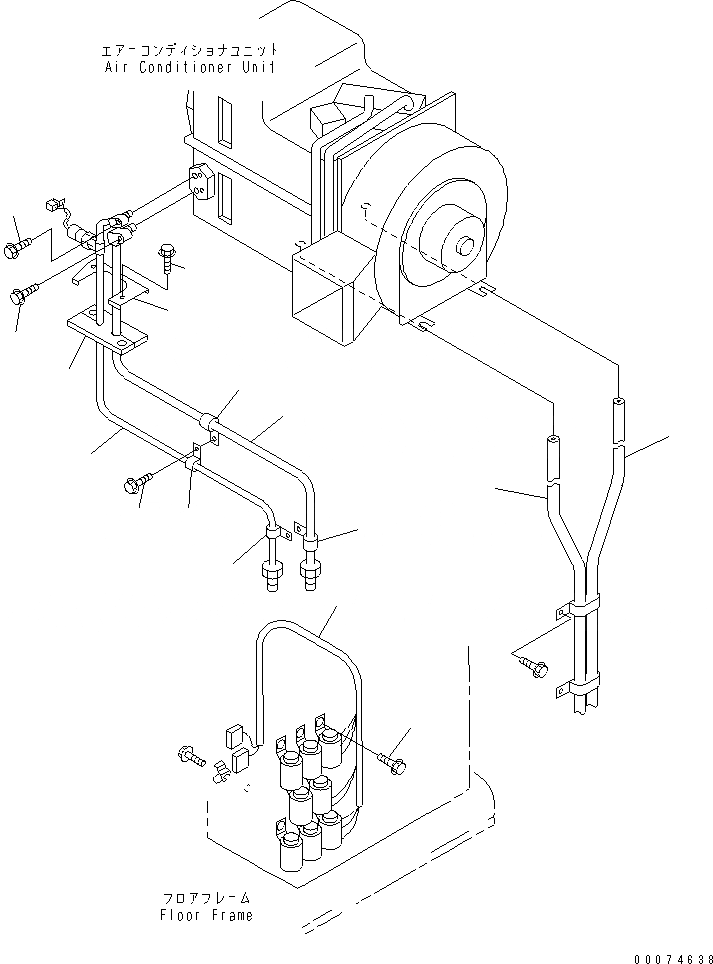 エアーコンディショナユニット
Air Conditioner Unit

フロアフレーム
Floor Frame

00074638