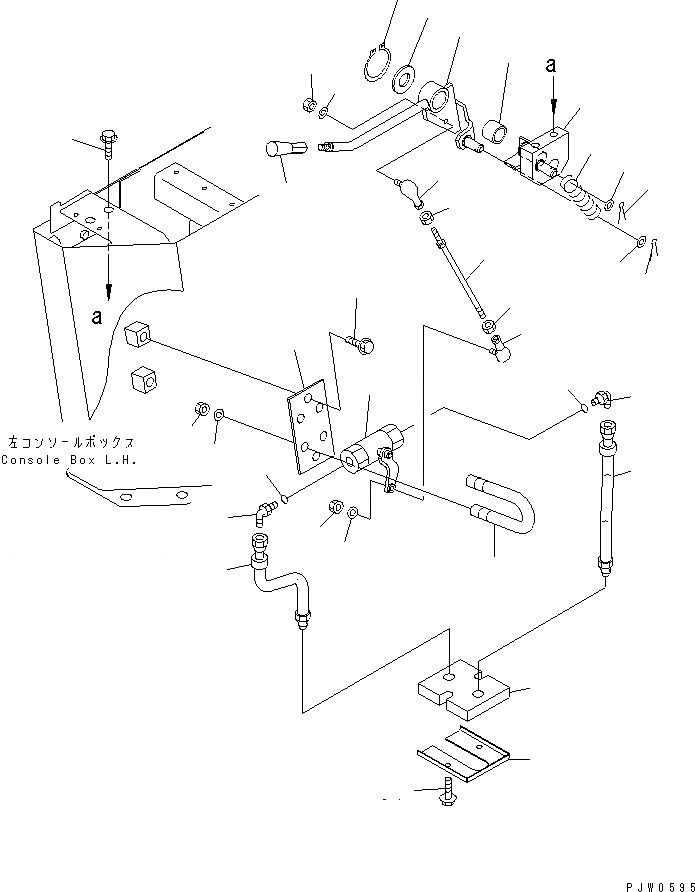 a

a

左コンソールボックス
Console Box L.H.

PJW0595