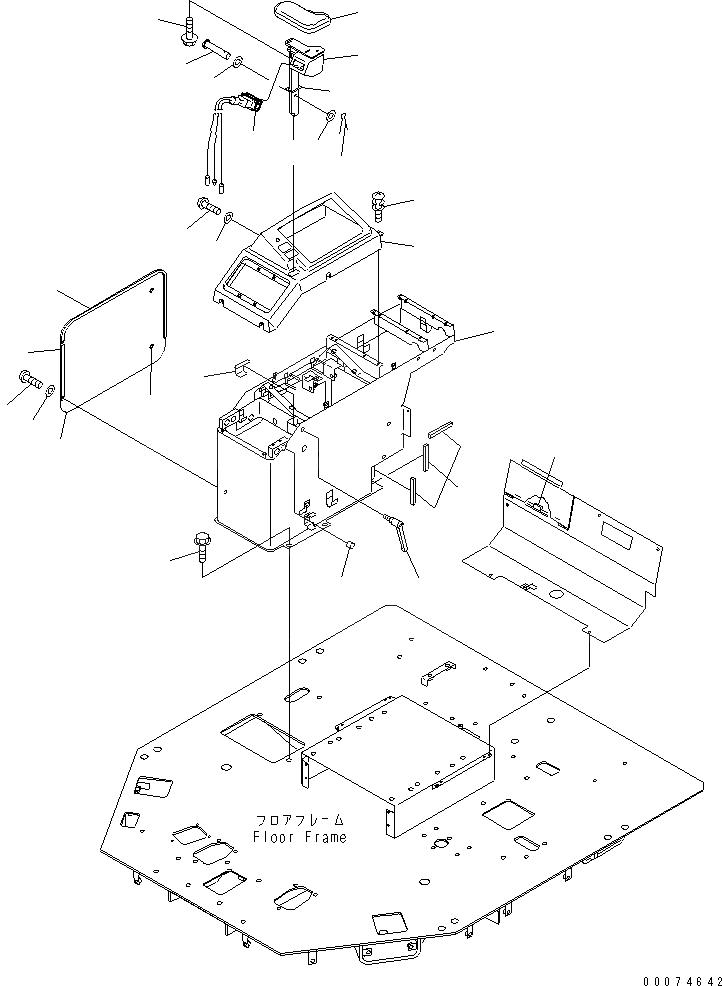 フロアフレーム
Floor Frame

00074642