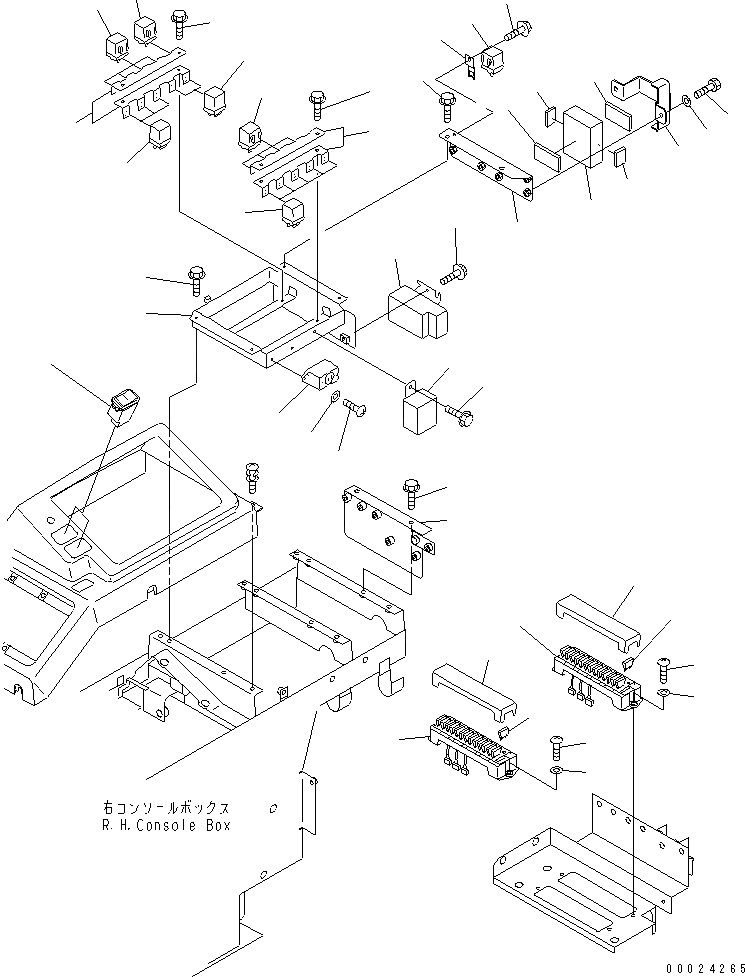 右コンソールボックス
R.H.Console Box

00024265