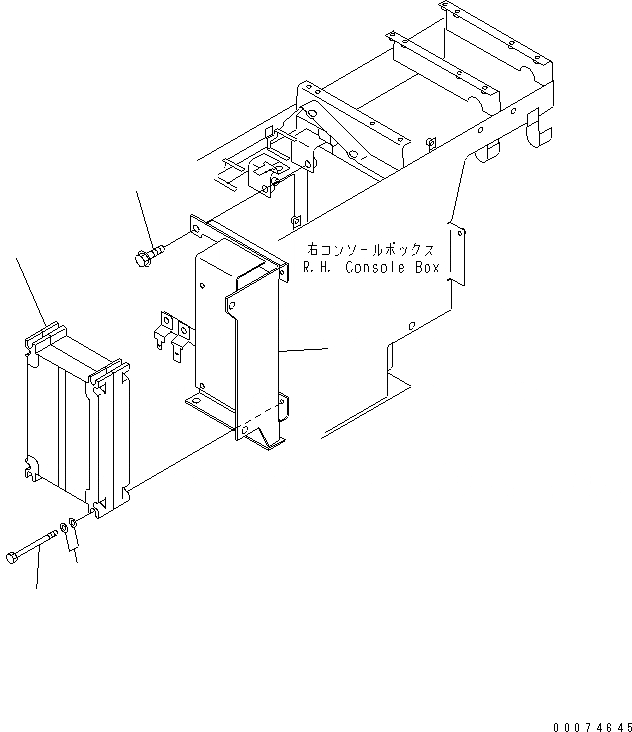 右コンソールボックス
R.H. Console Box

00074645