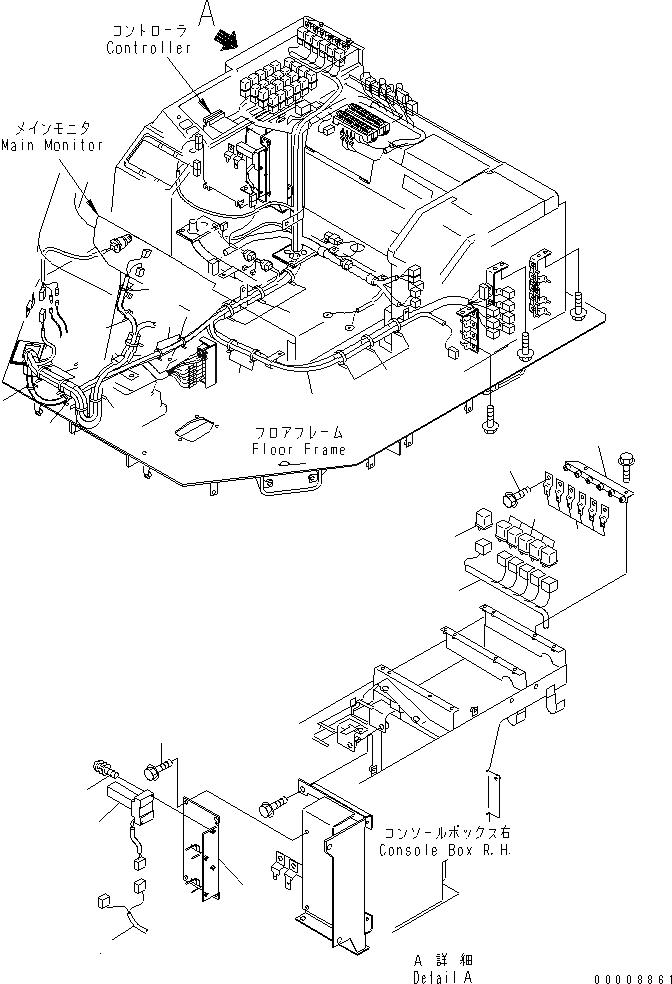 A

コントローラ
Controller

メインモニタ
Main Monitor

フロアフレーム
Floor Frame

コンソールボックス右
Console Box R.H.

A 詳細
Detail A

00008861