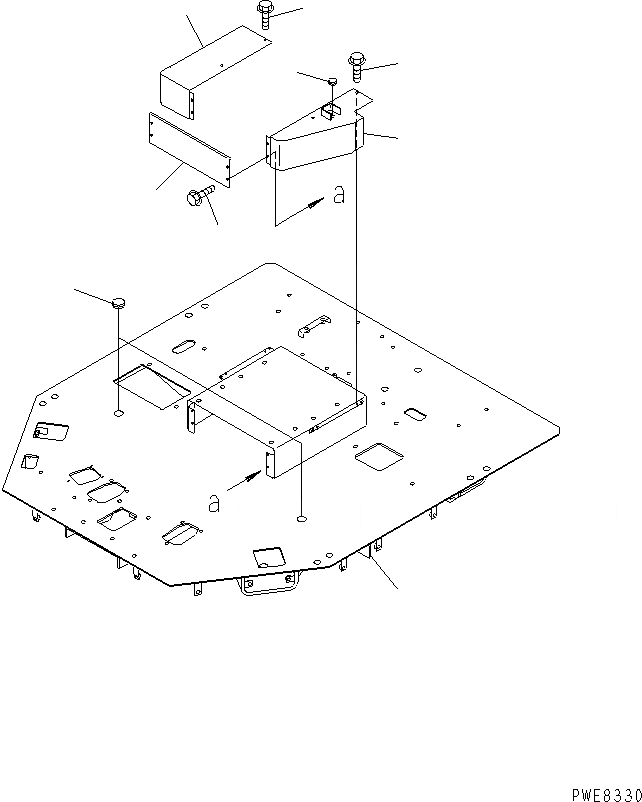 a

a

PWE8330