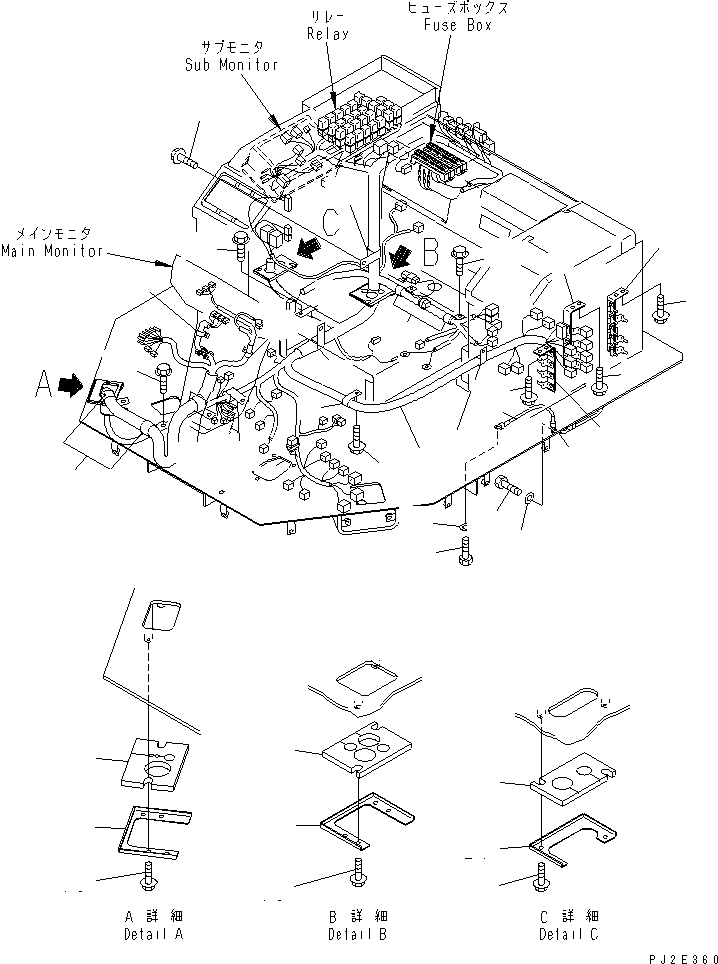 リレー
Relay

ヒューズボックス
Fuse Box

サブモニタ
Sub Monitor

メインモニタ
Main Monitor

C

B

A

A 詳 細
Detail A

B 詳 細
Detail B

C 詳 細
Detail C

PJ2E360