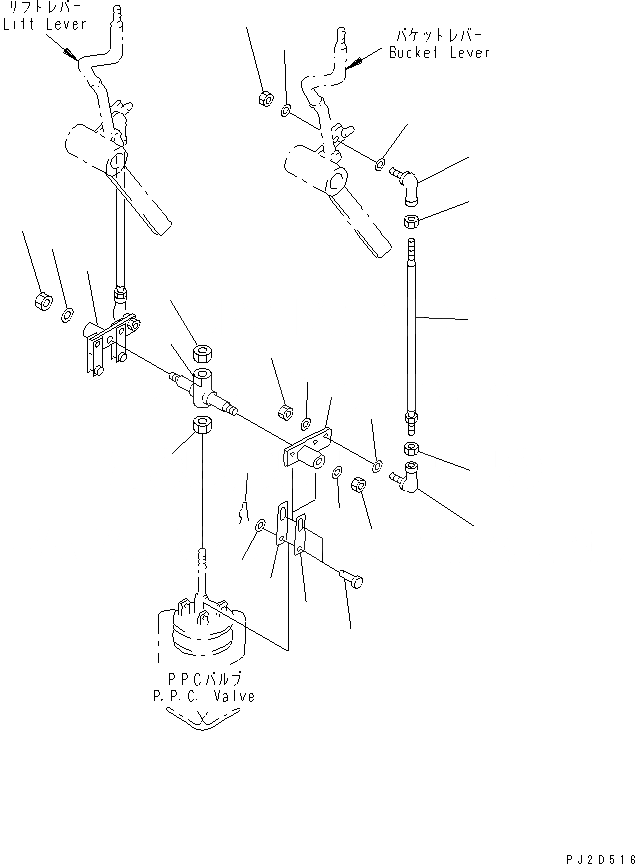 リフトレバー
Lift Lever

バケットレバー
Bucket Lever

PPCバルブ
P.P.C. Valve

PJ2D516