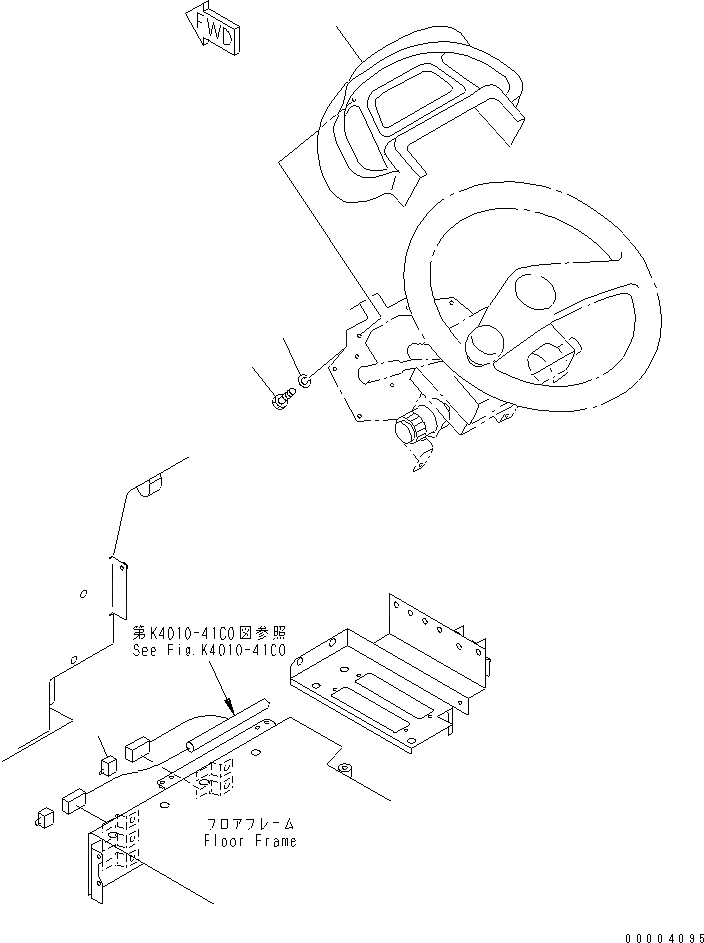 FWD

第K4010-41C0図参照
See Fig.K4010-41C0

フロアフレーム
Floor Frame

00004095