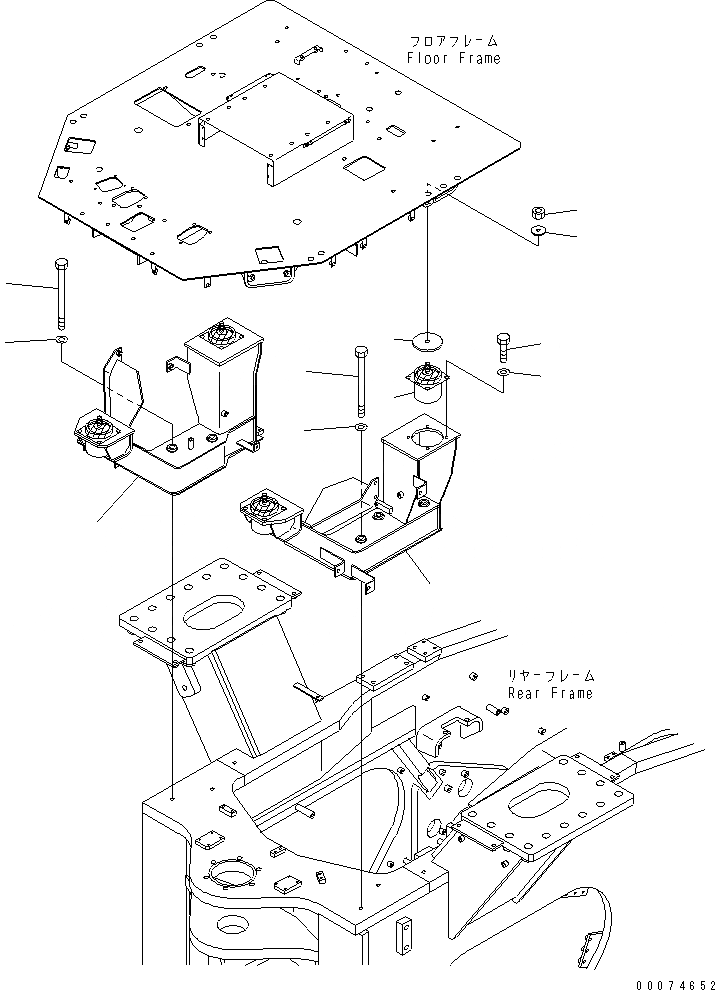 フロアフレーム
Floor Frame

リヤーフレーム
Rear Frame

00074652