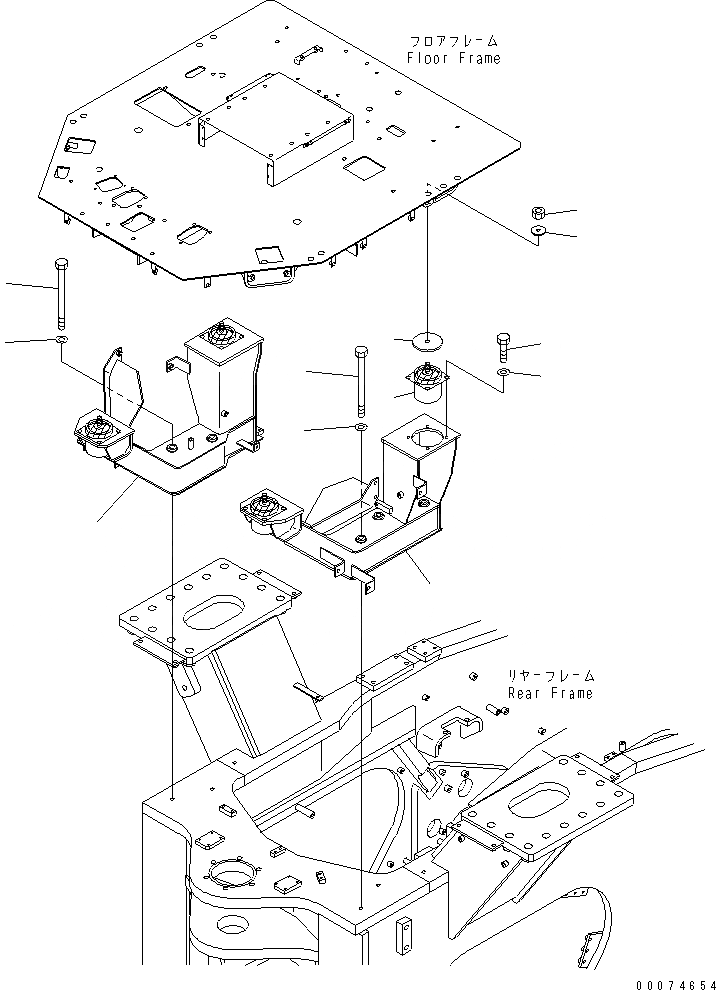 フロアフレーム
Floor Frame

リヤーフレーム
Rear Frame

00074654