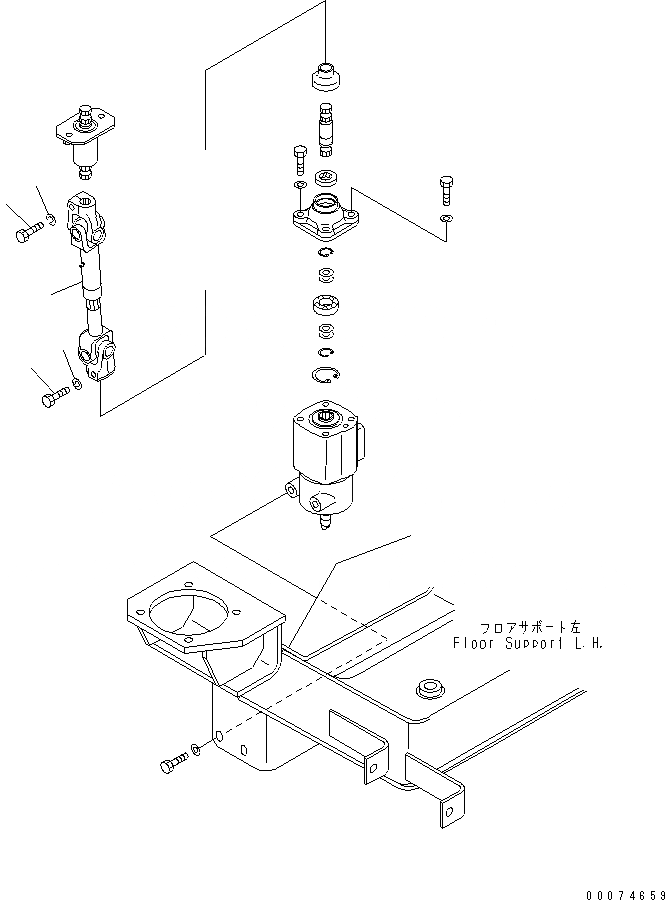 フロアサポート左
Floor Support L.H.

00074659