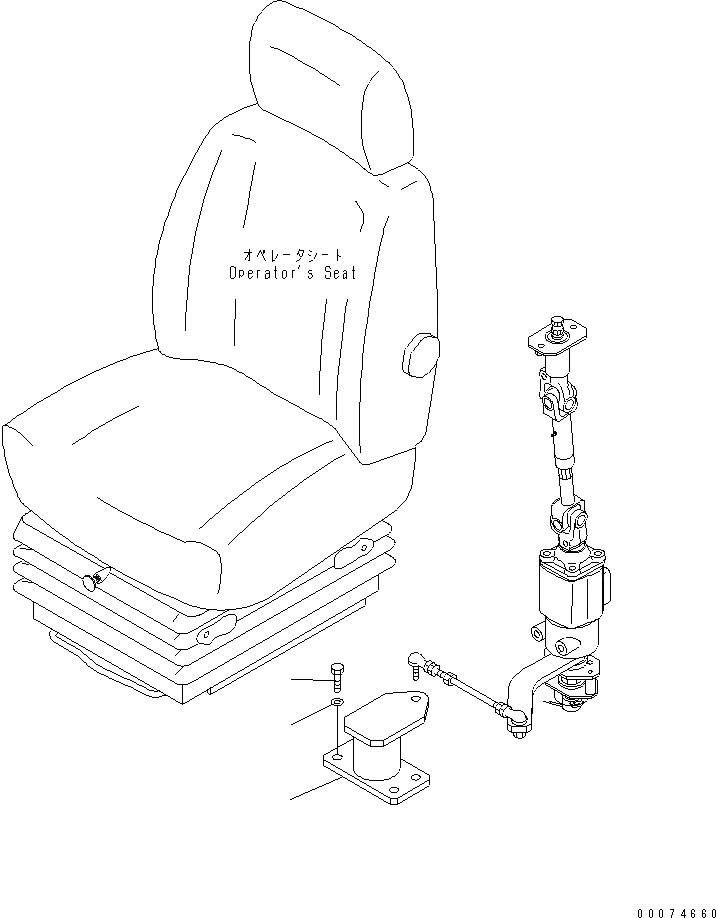 オペレータシート
Operator's Seat

00074660