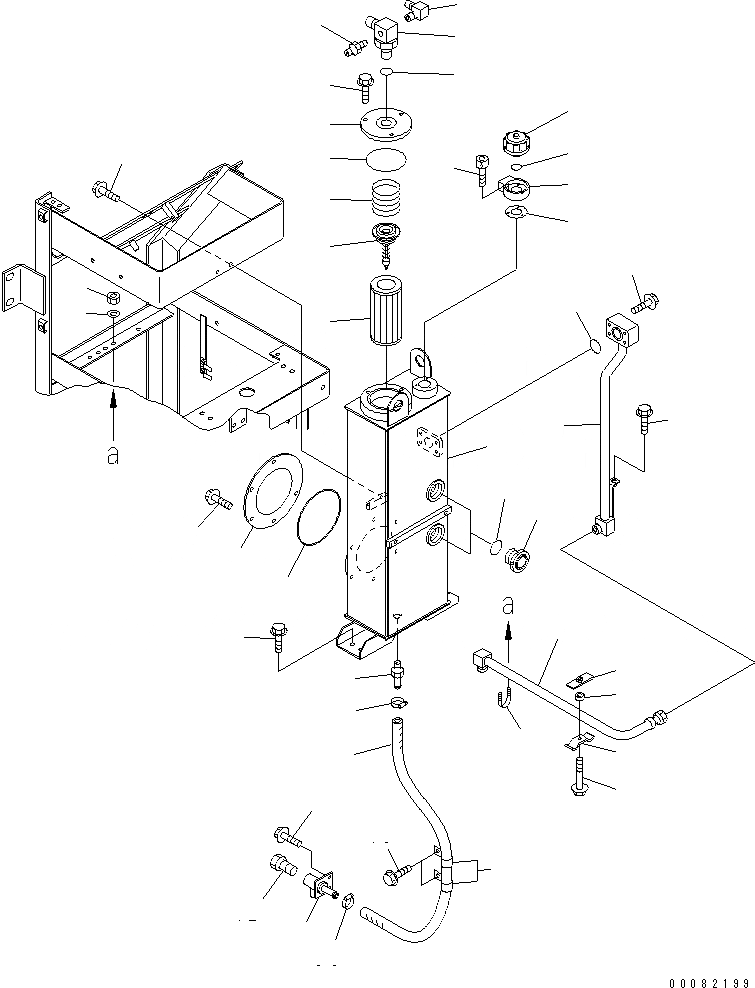 a

a

00082199