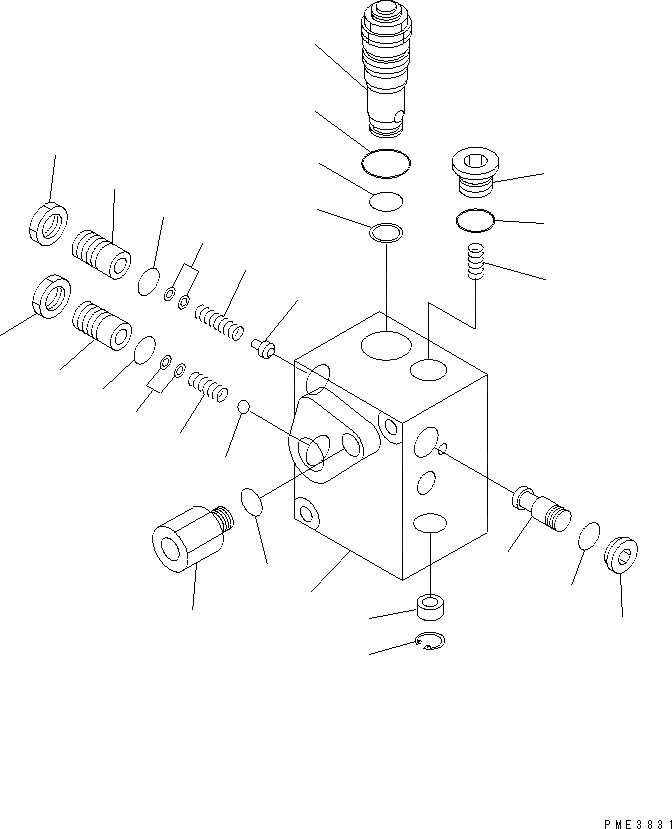 PME3831