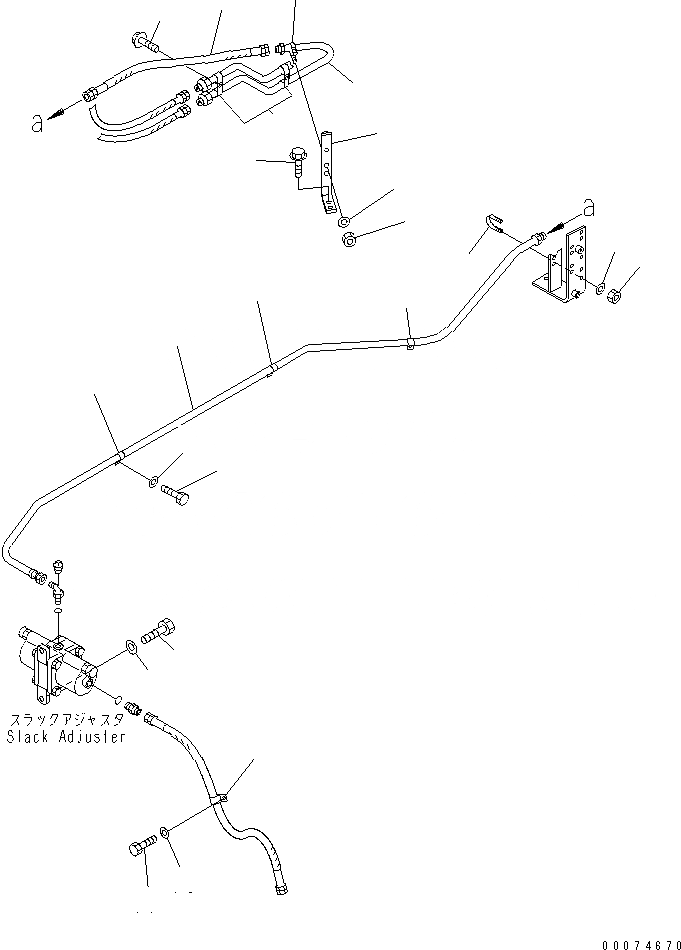 a

a

スラックアジャスタ
Slack Adjuster

00074670