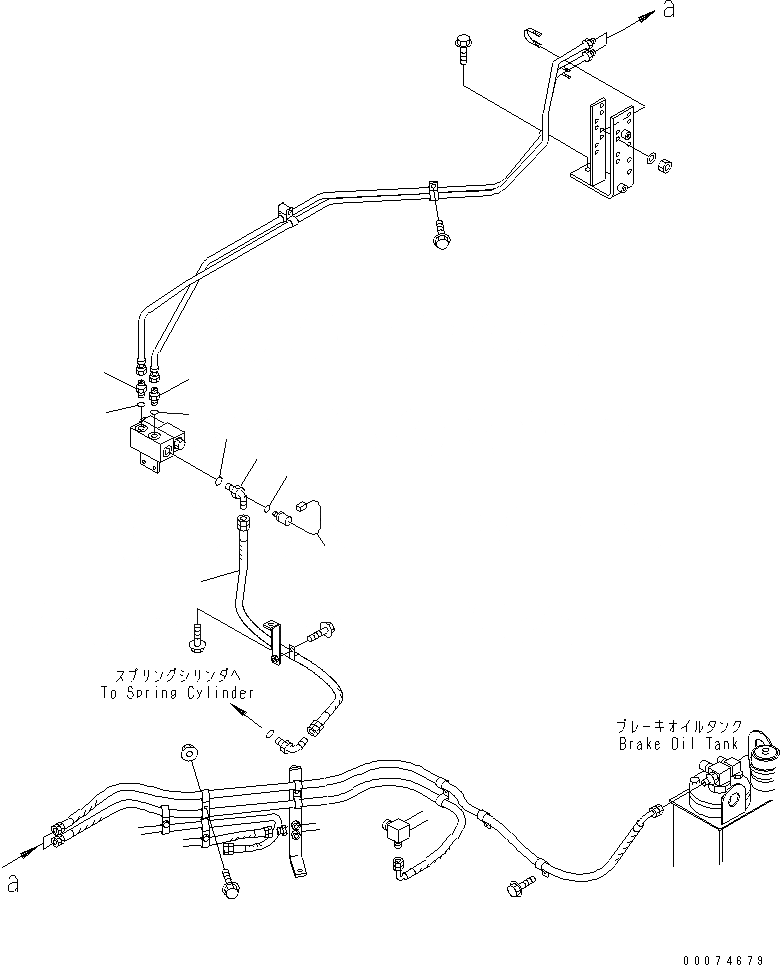 a

スプリングシリンダへ
To Spring Cylinder

ブレーキオイルタンク
Brake Oil Tank

a

00074679