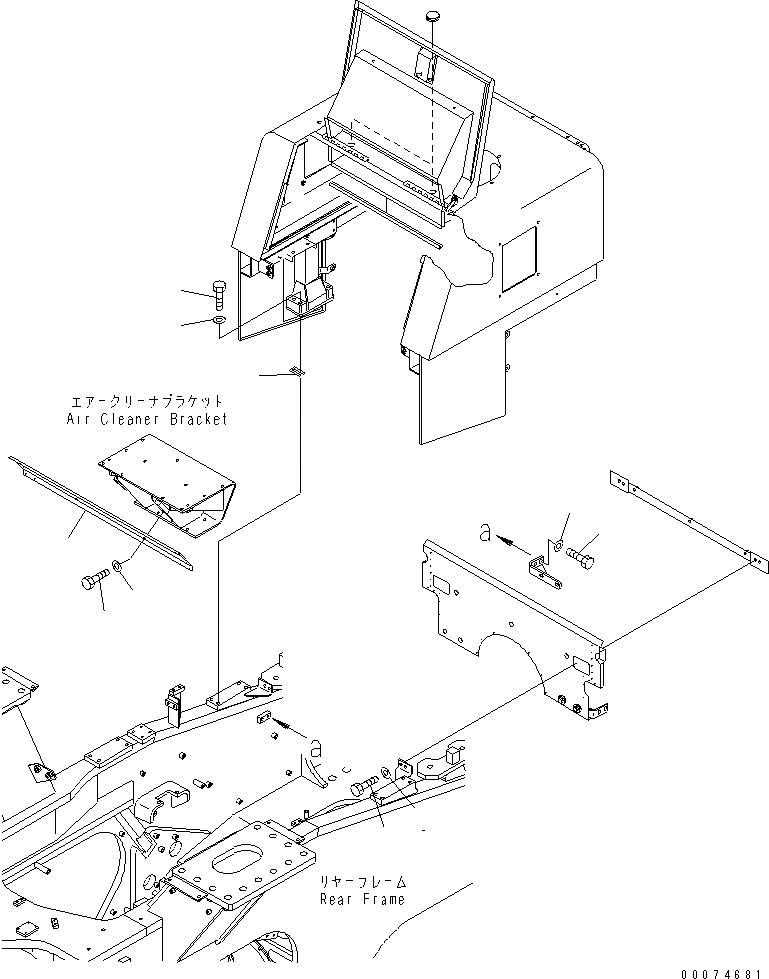 エアークリーナブラケット
Air Cleaner Bracket

a

a

リヤーフレーム
Rear Frame

00074681