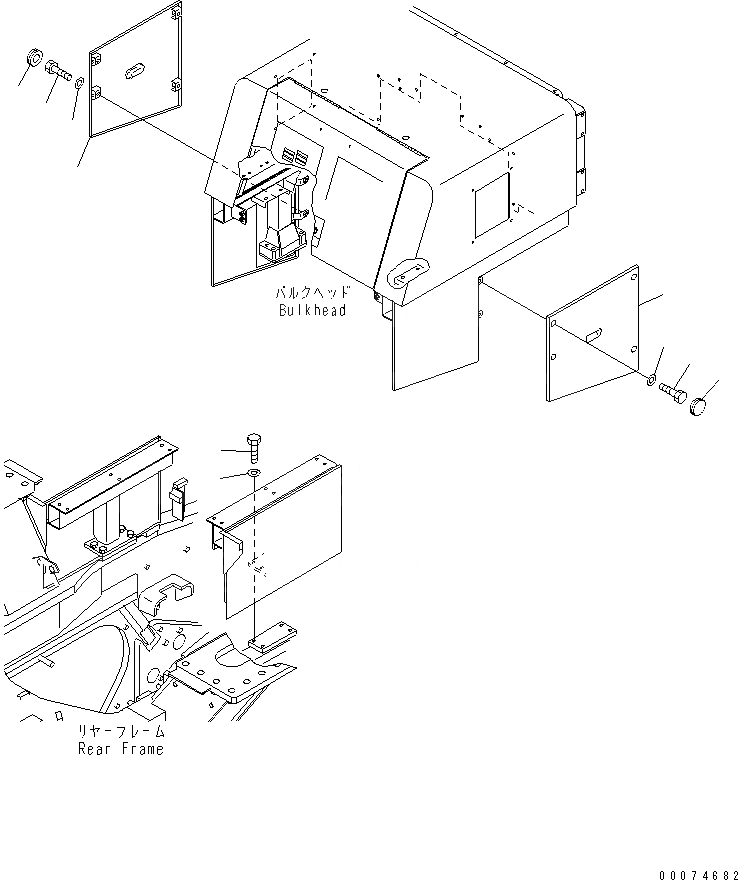 バルクヘッド
Bulkhead

リヤーフレーム
Rear Frame

00074682