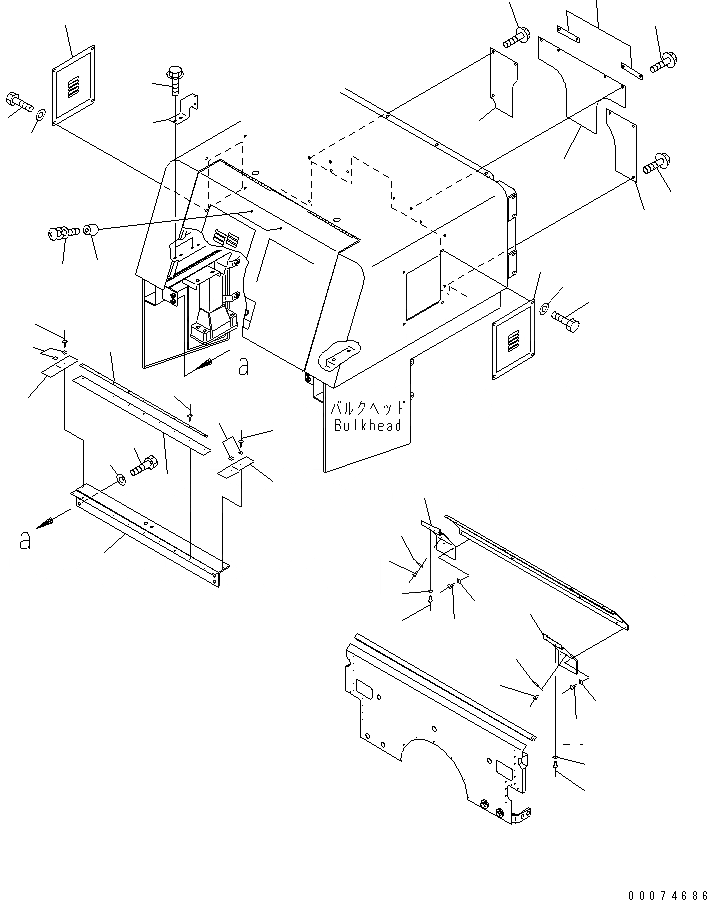 a

バルクヘッド
Bulkhead

a

00074686