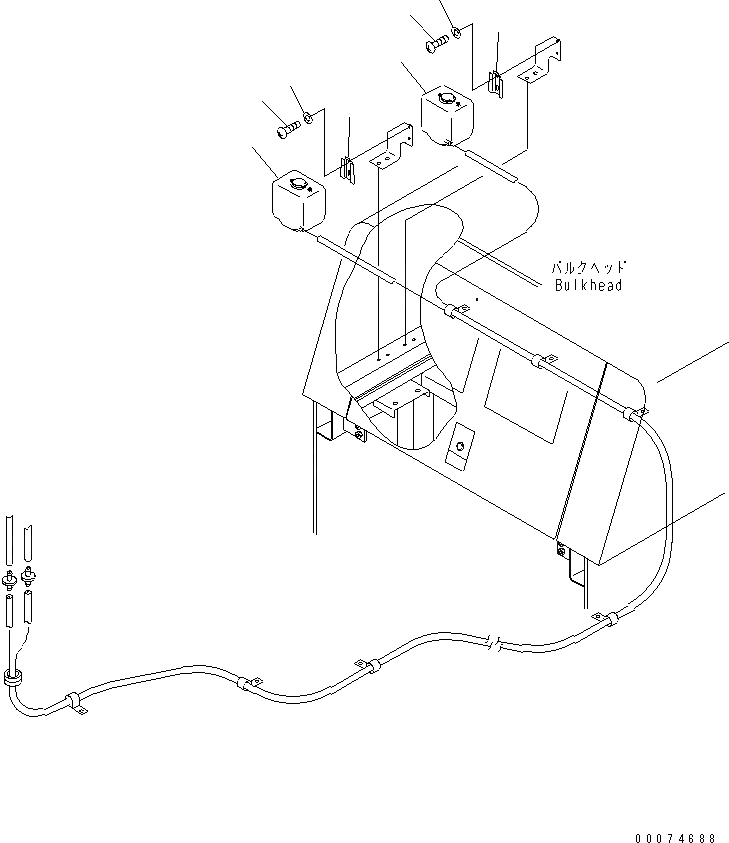 バルクヘッド
Bulkhead

00074688