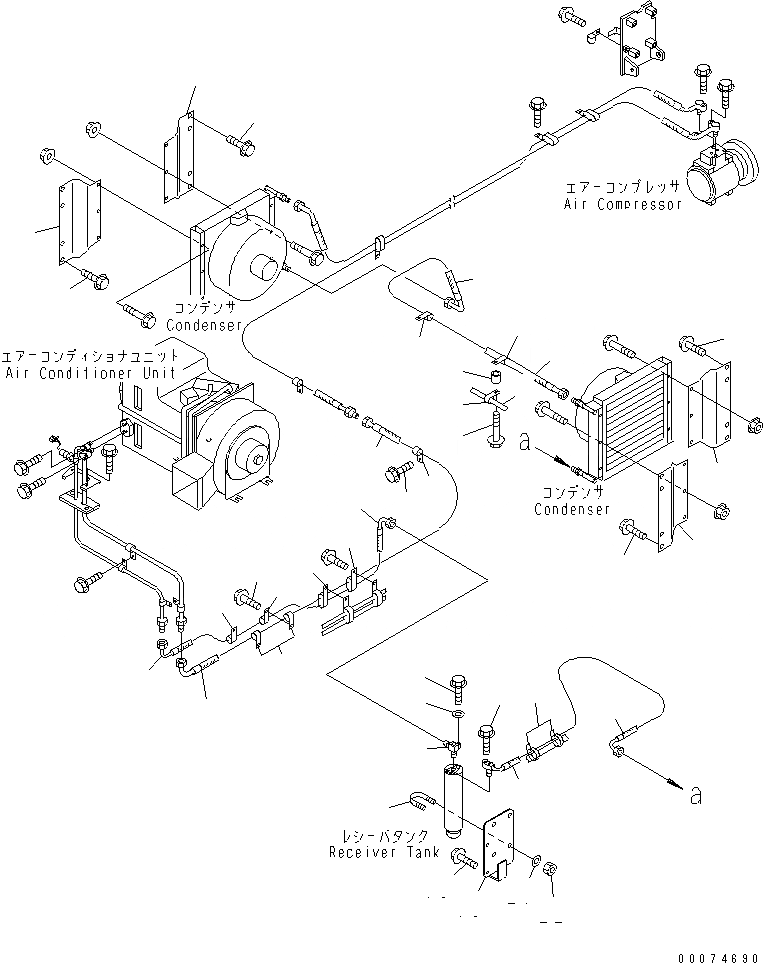 エアーコンプレッサ
Air Compressor

コンデンサ
Condenser

エアーコンディショナユニット
Air Conditioner Unit

a

コンデンサ
Condenser

a

レシーバタンク
Receiver Tank

00074690