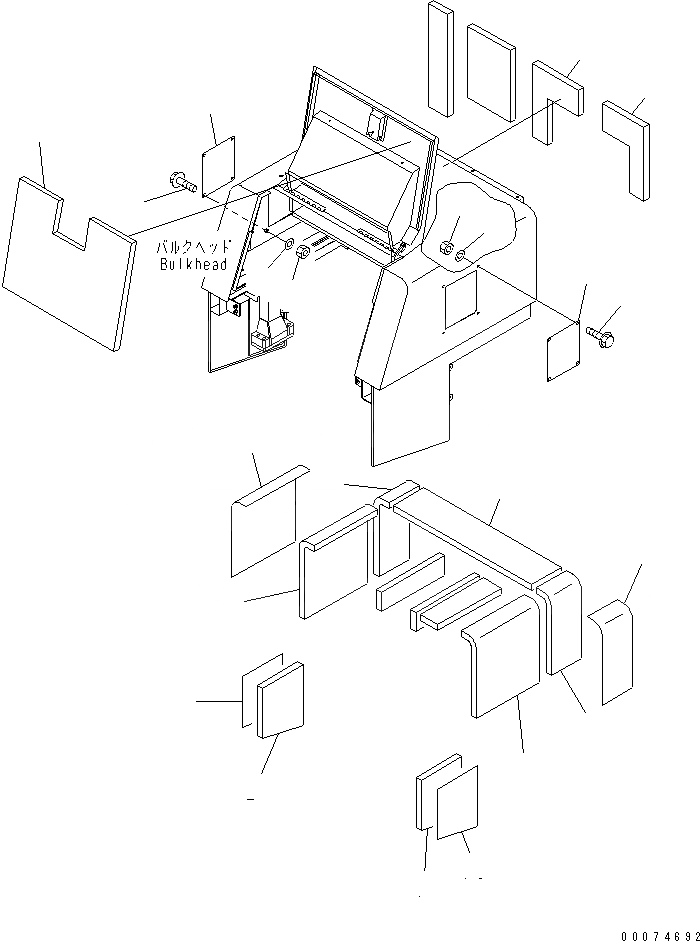 バルクヘッド
Bulkhead

00074692