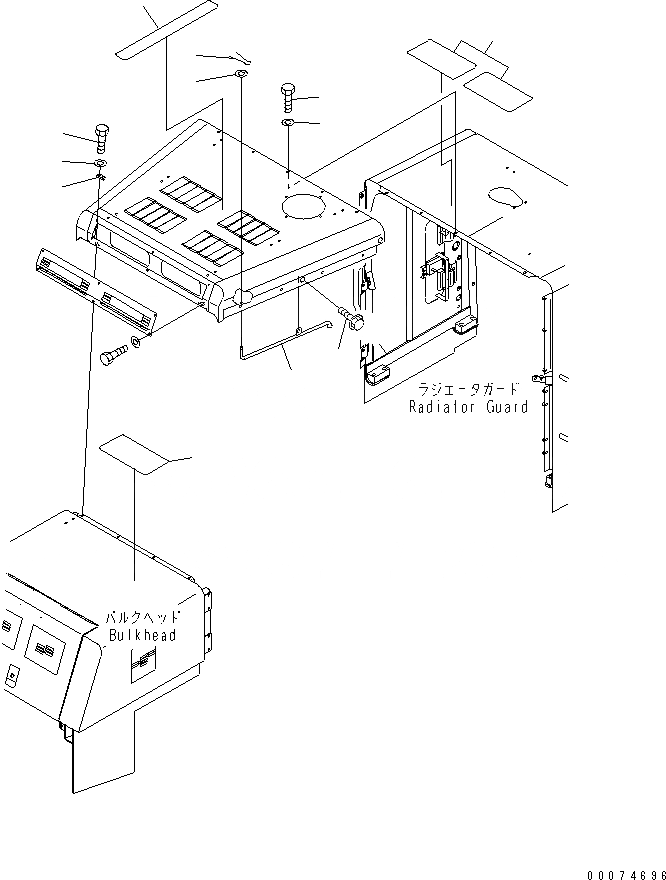 ラジエータガード
Radiator Guard

バルクヘッド
Bulkhead

00074696