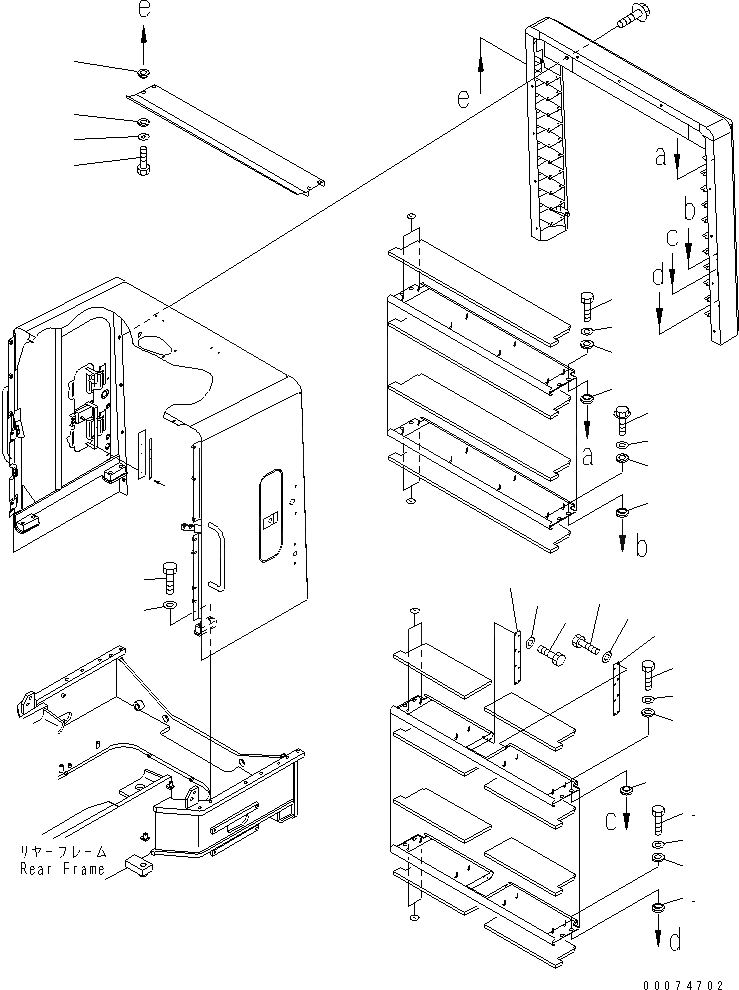 e
e
a
b
c
d
a
b
c
d
リヤーフレーム
Rear Frame
00074702