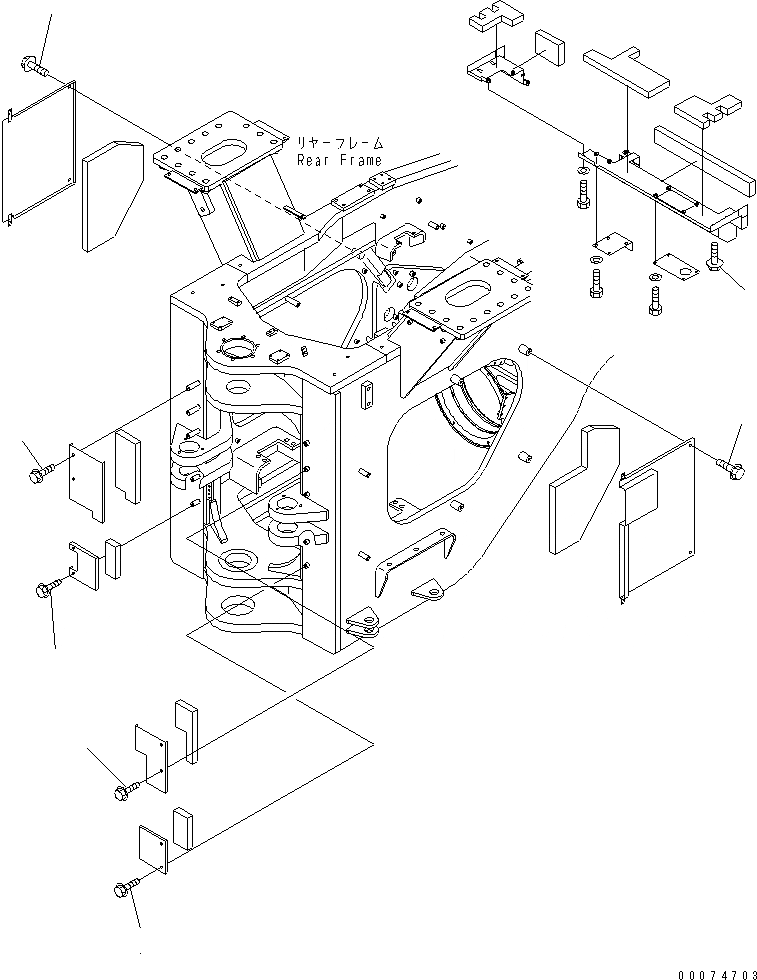 リヤーフレーム
Rear Frame

00074703