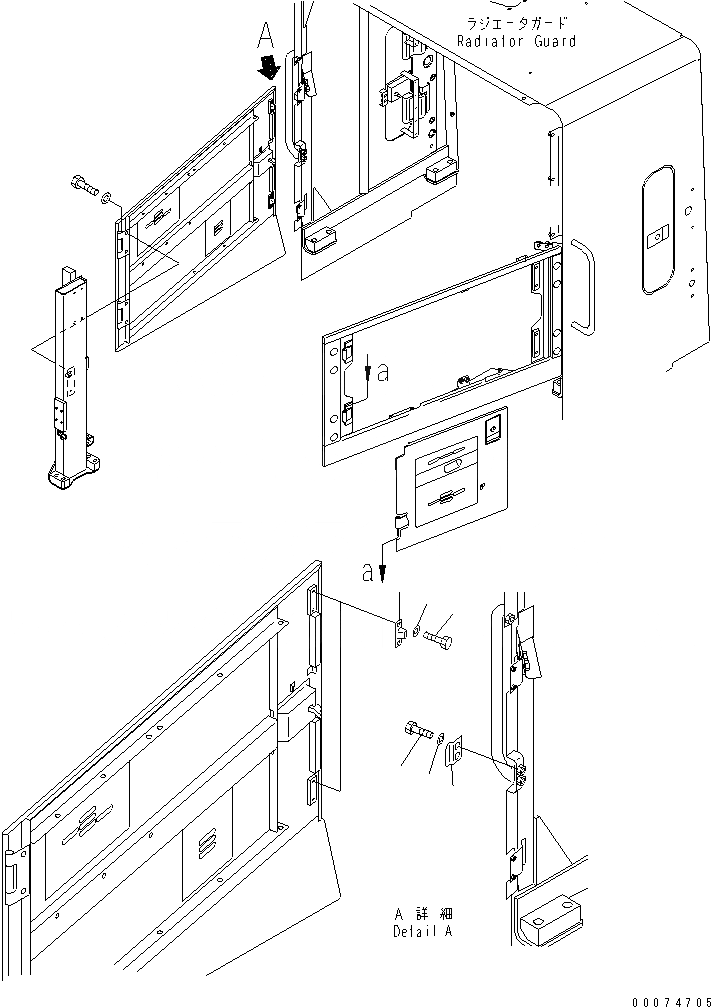 ラジエータガード
Radiator Guard

A

a

a

A 詳細
Detail A

00074705