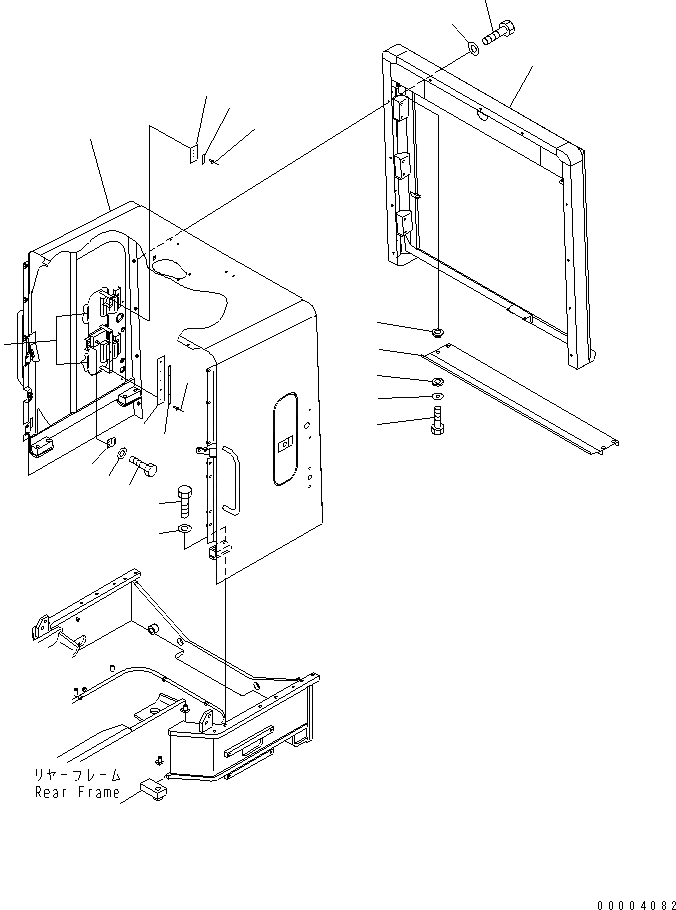 リヤーフレーム
Rear Frame

00004082