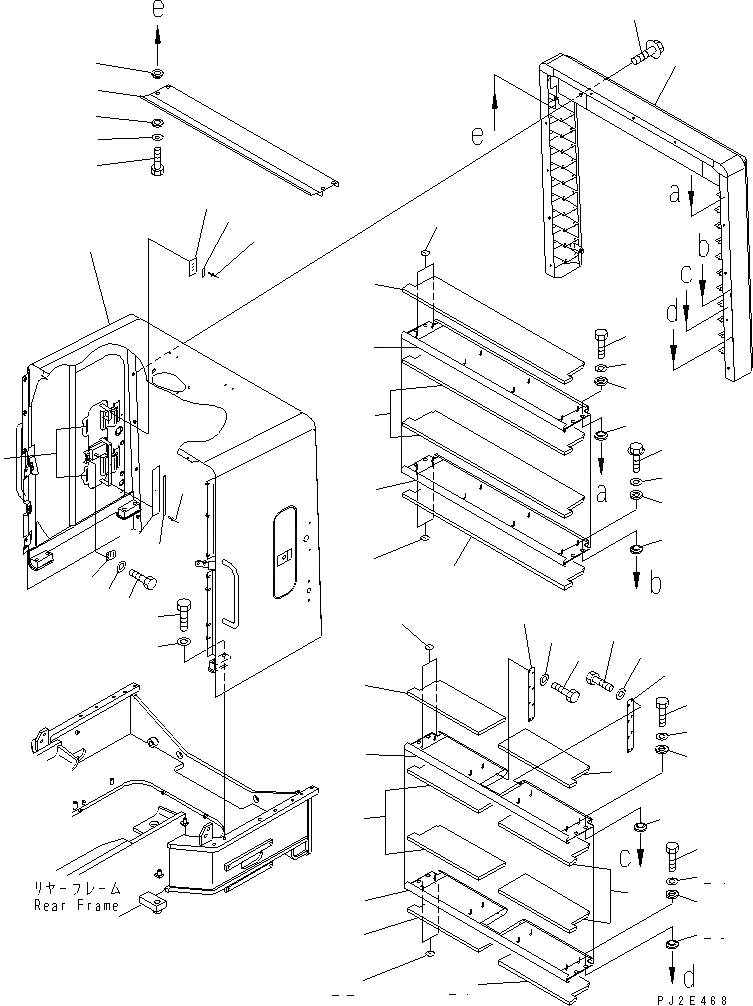 e
e
a
b
c
d
a
b
c
d
リヤーフレーム
Rear Frame
PJ2E468