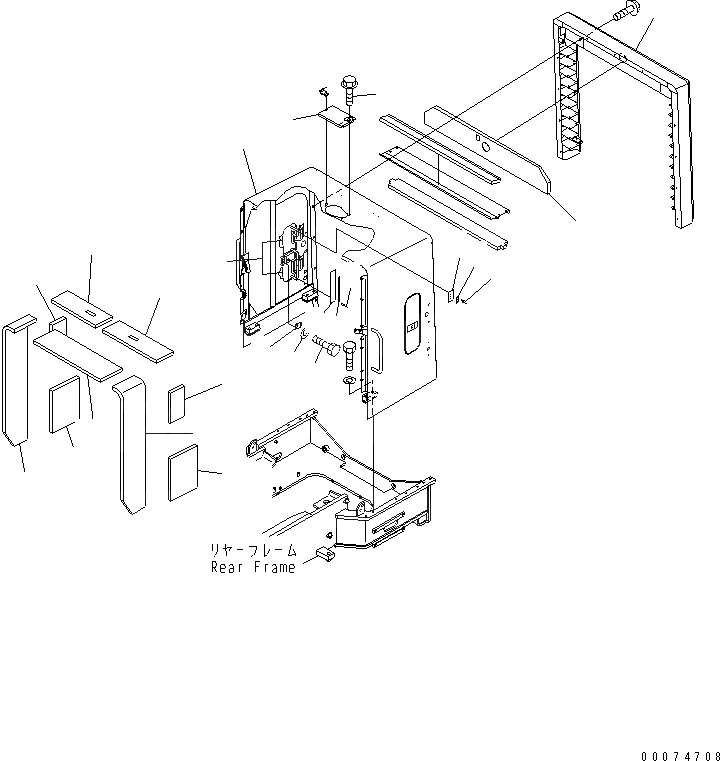 リヤーフレーム
Rear Frame

00074708