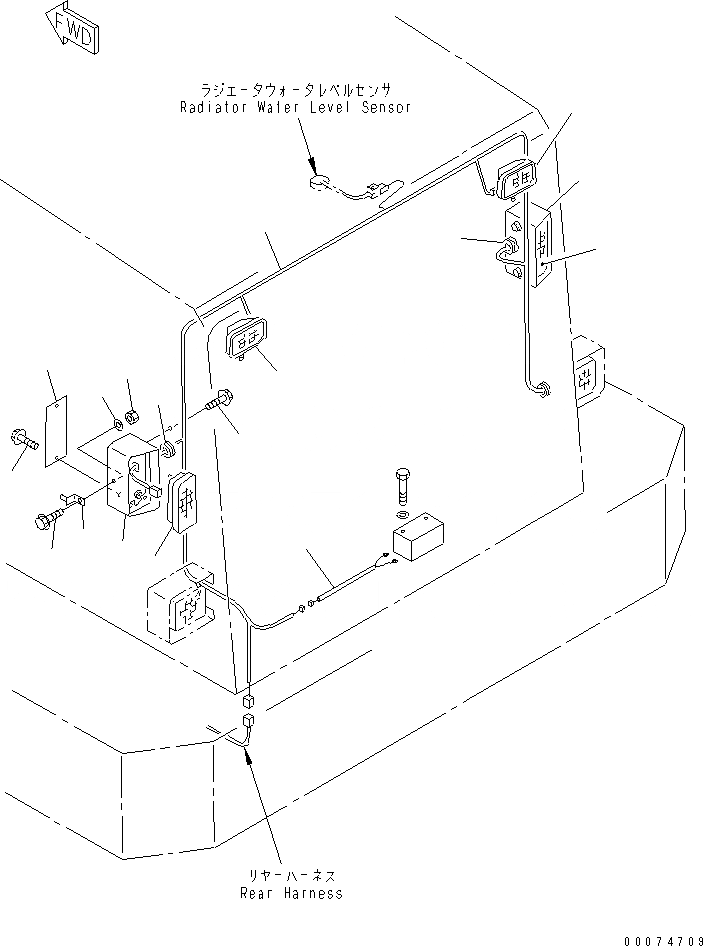 FWD

ラジエータウォータレベルセンサ
Radiator Water Level Sensor

リヤーハーネス
Rear Harness

00074709