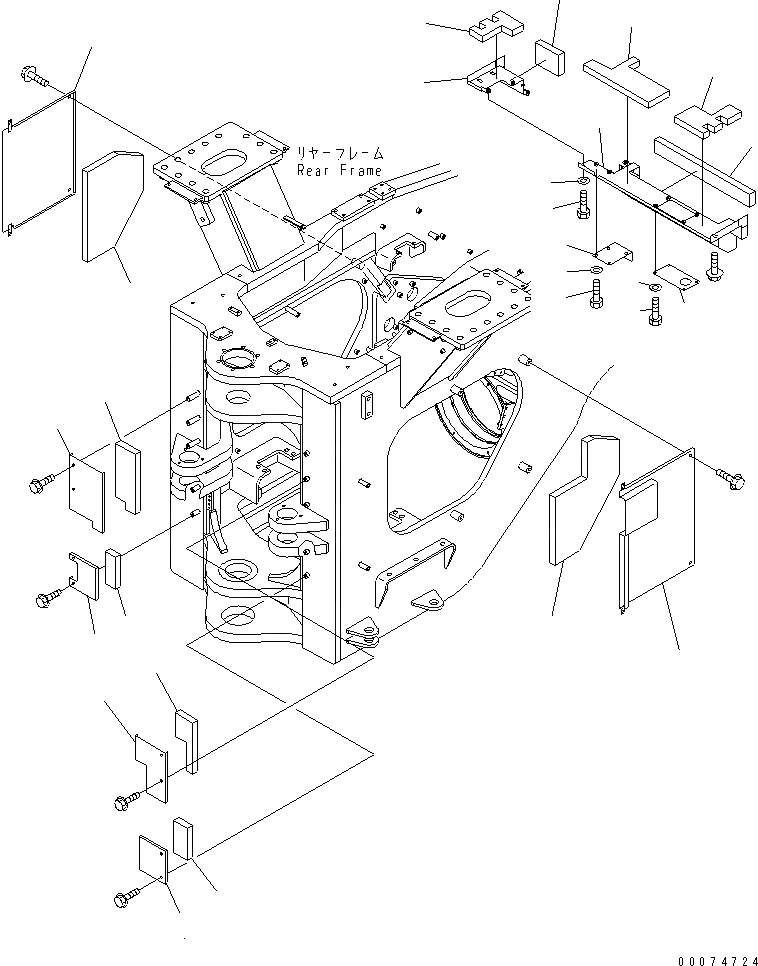 リヤーフレーム
Rear Frame

00074724