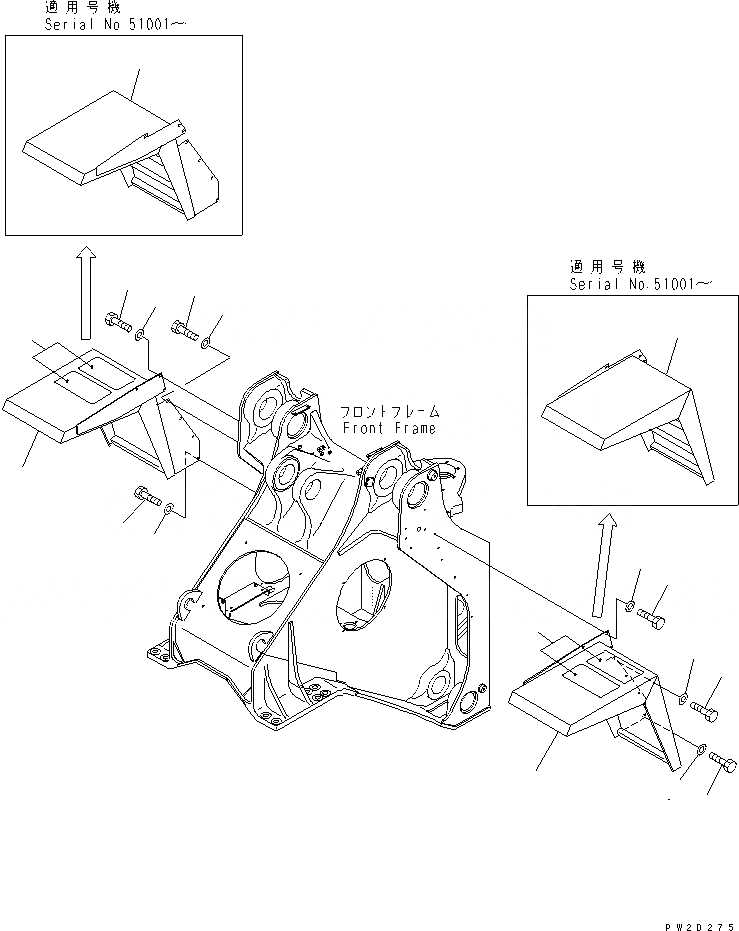 適用号機
Serial No.51001~

適用号機
Serial No.51001~

フロントフレーム
Front Frame

PW20275