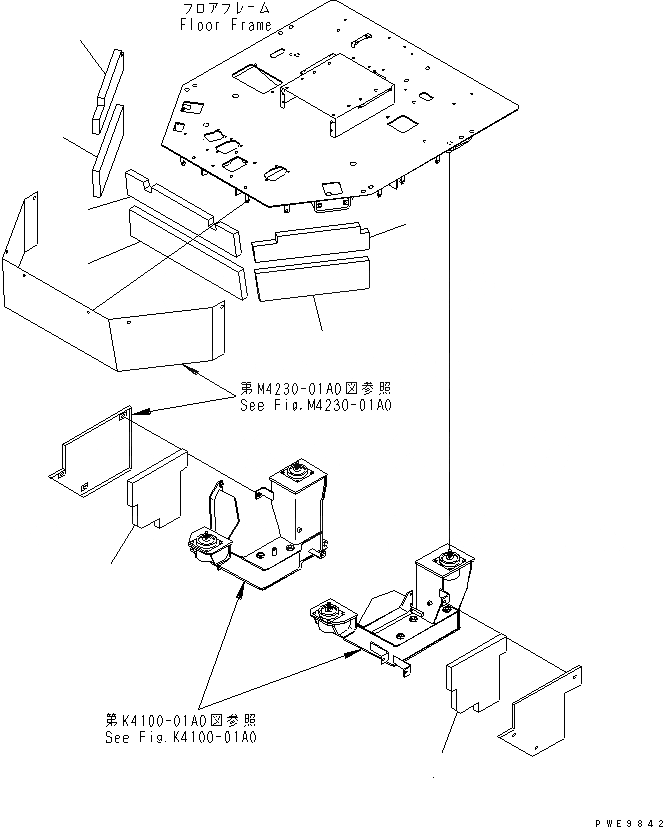 フロアフレーム
Floor Frame

第M4230-01A0図参照
See Fig.M4230-01A0

第K4100-01A0図参照
See Fig.K4100-01A0

PWE9842