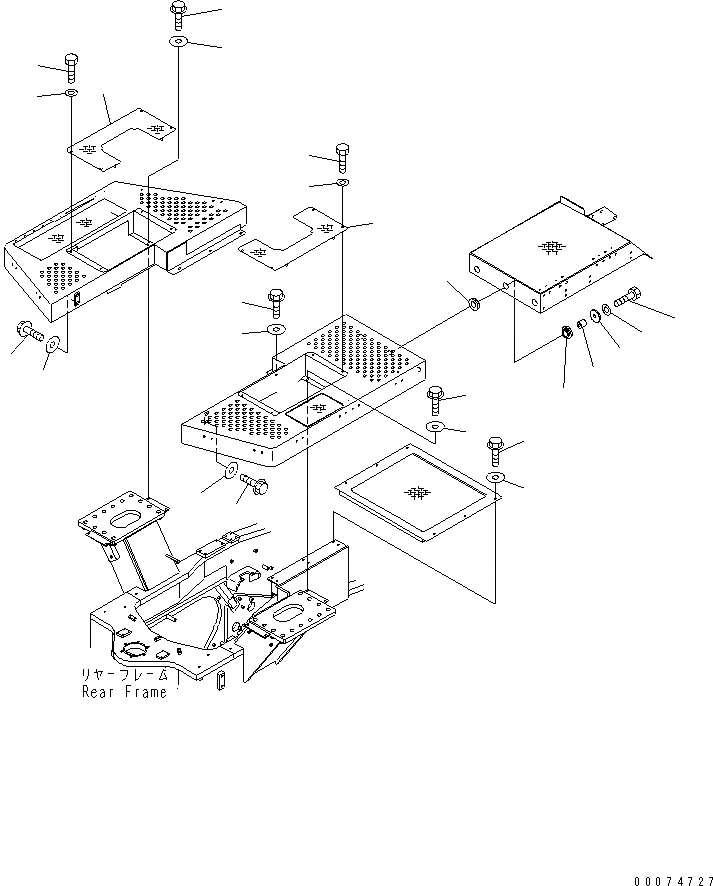 リヤーフレーム
Rear Frame

00074727