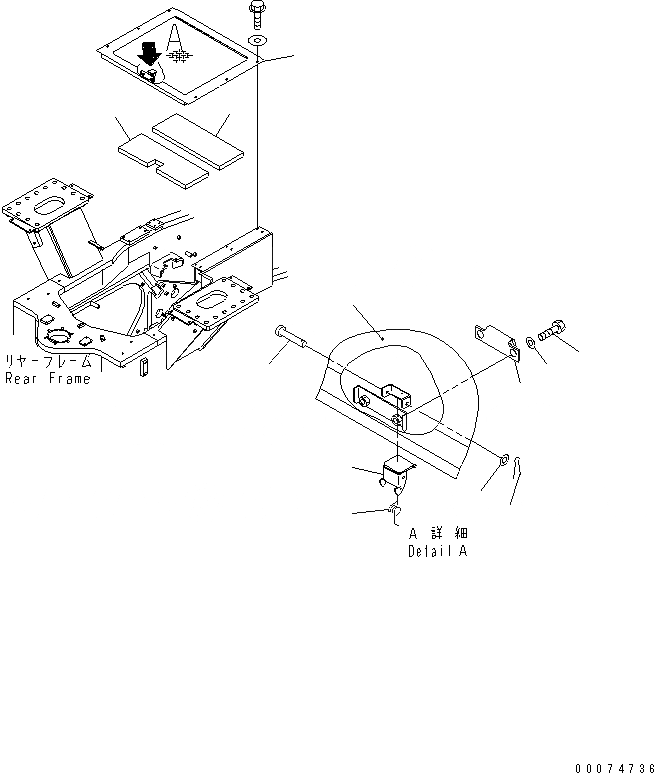 A

リヤーフレーム
Rear Frame

A 詳細
Detail A

00074736