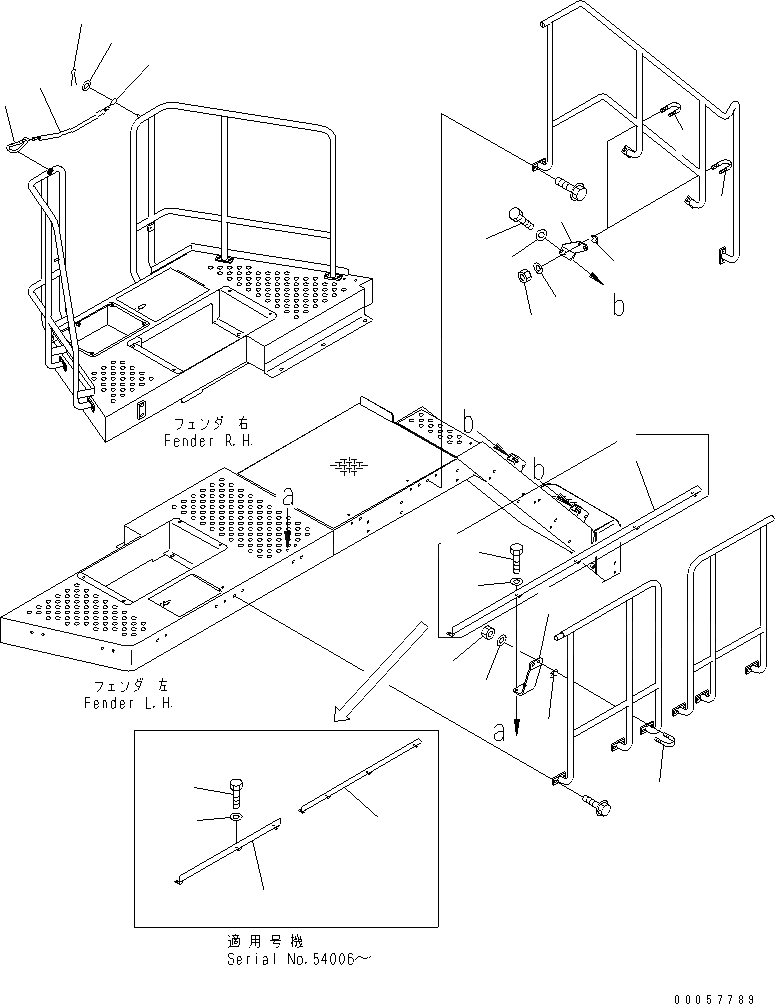 b

フェンダ 右
Fender R.H.

b

b

a

フェンダ 左
Fender L.H.

a

適用号機
Serial No.54006～

00057789